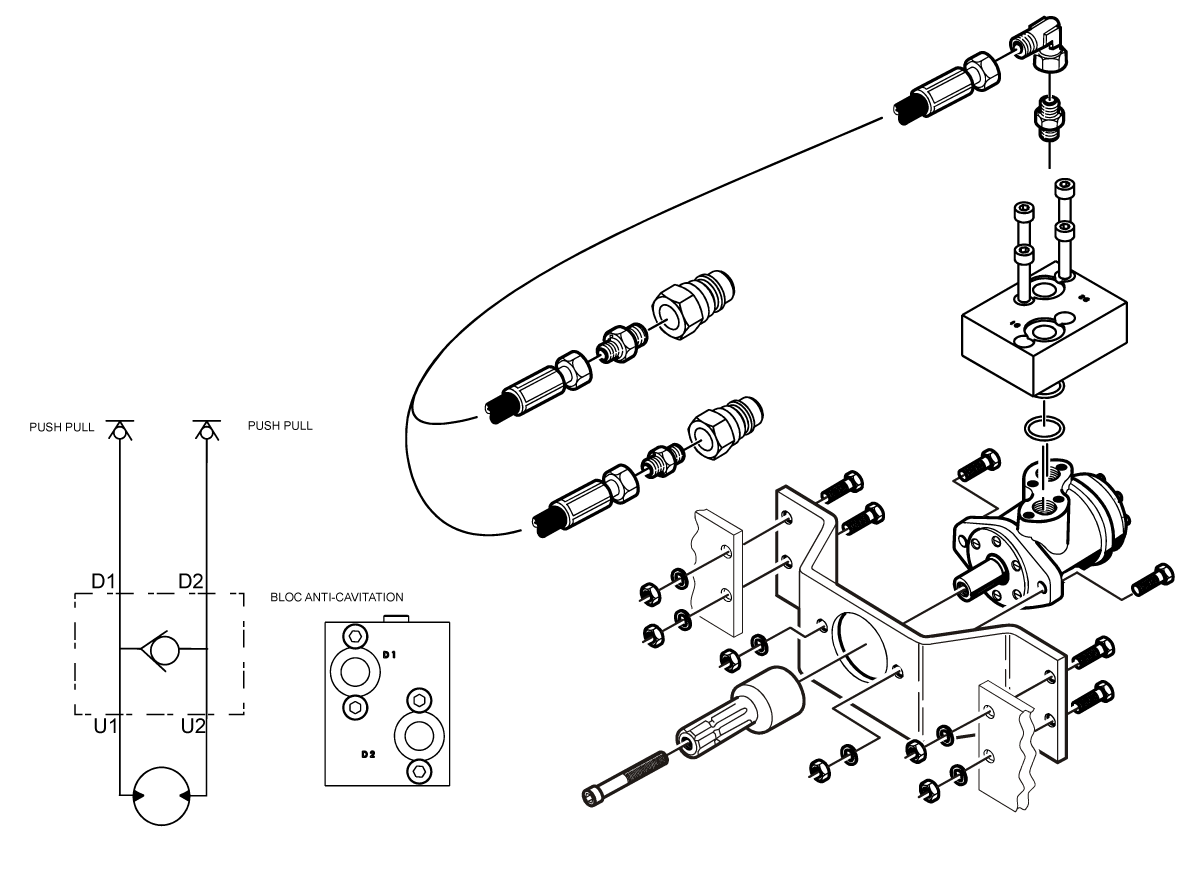 PUSH PULL
PUSH PULL
D1
D2
U1
U2
BLOC ANTI-CAVITATION
D1
D2